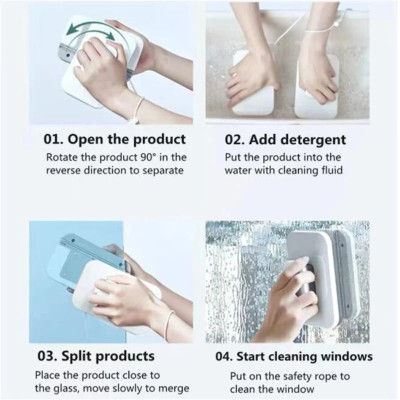 01. Open the product
Rotate the product 90° in the reverse direction to separate

02. Add detergent
Put the product into the water with cleaning fluid

03. Split products
Place the product close to the glass, move slowly to merge

04. Start cleaning windows
Put on the safety rope to clean the window